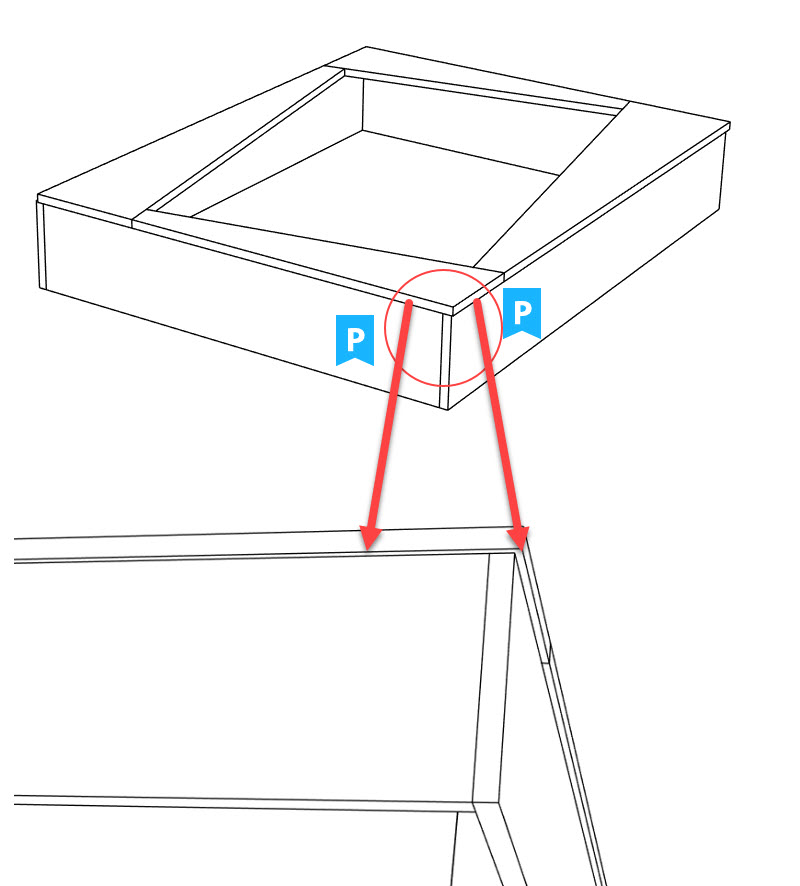 P

P