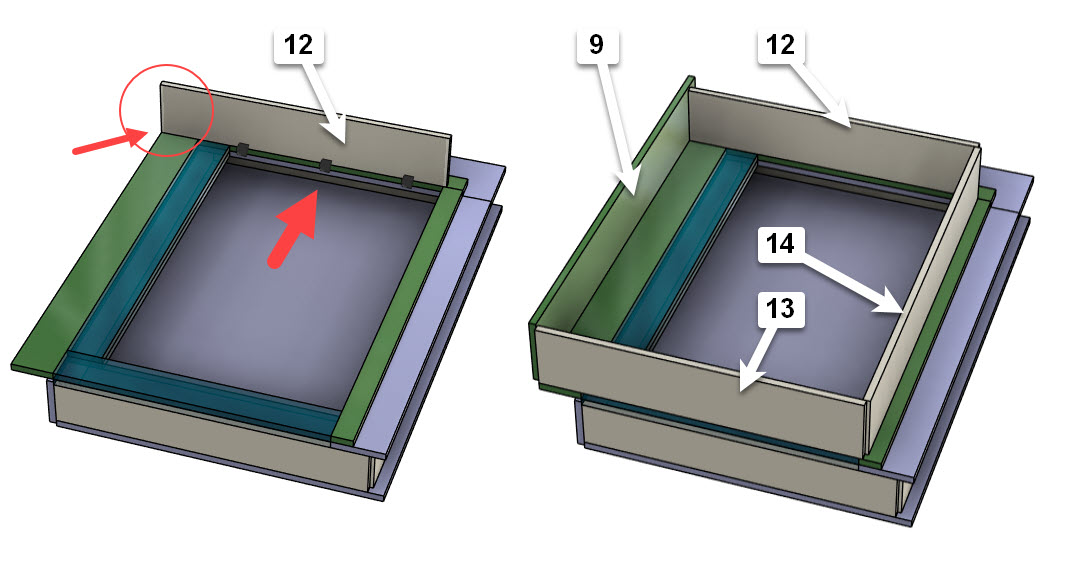 12

9

12

14

13